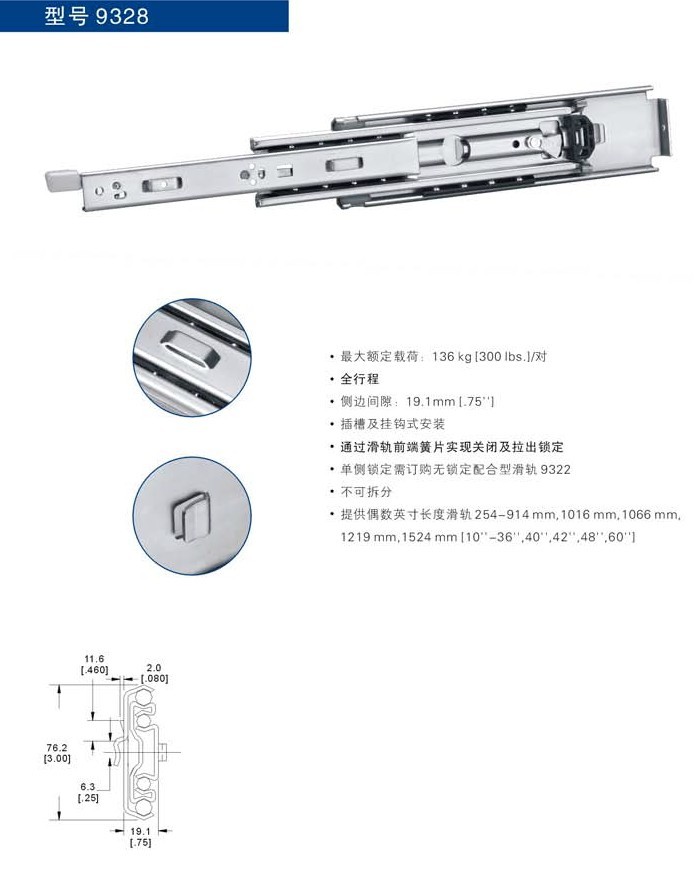 型号 9328

• 最大额定载荷：136 kg [300 lbs.]/对
• 全行程
• 侧边间隙：19.1mm [.75'']
• 插槽及挂钩式安装
• 通过滑轨前端簧片实现关闭及拉出锁定
• 单侧锁定需订购无锁定配合型滑轨 9322
• 不可拆分
• 提供偶数英寸长度滑轨 254–914 mm, 1016 mm, 1066 mm, 1219 mm, 1524 mm [10''–36'', 40'', 42'', 48'', 60'']

11.6
[.460]
2.0
[.080]
76.2
[3.00]
6.3
[.25]
19.1
[.75]